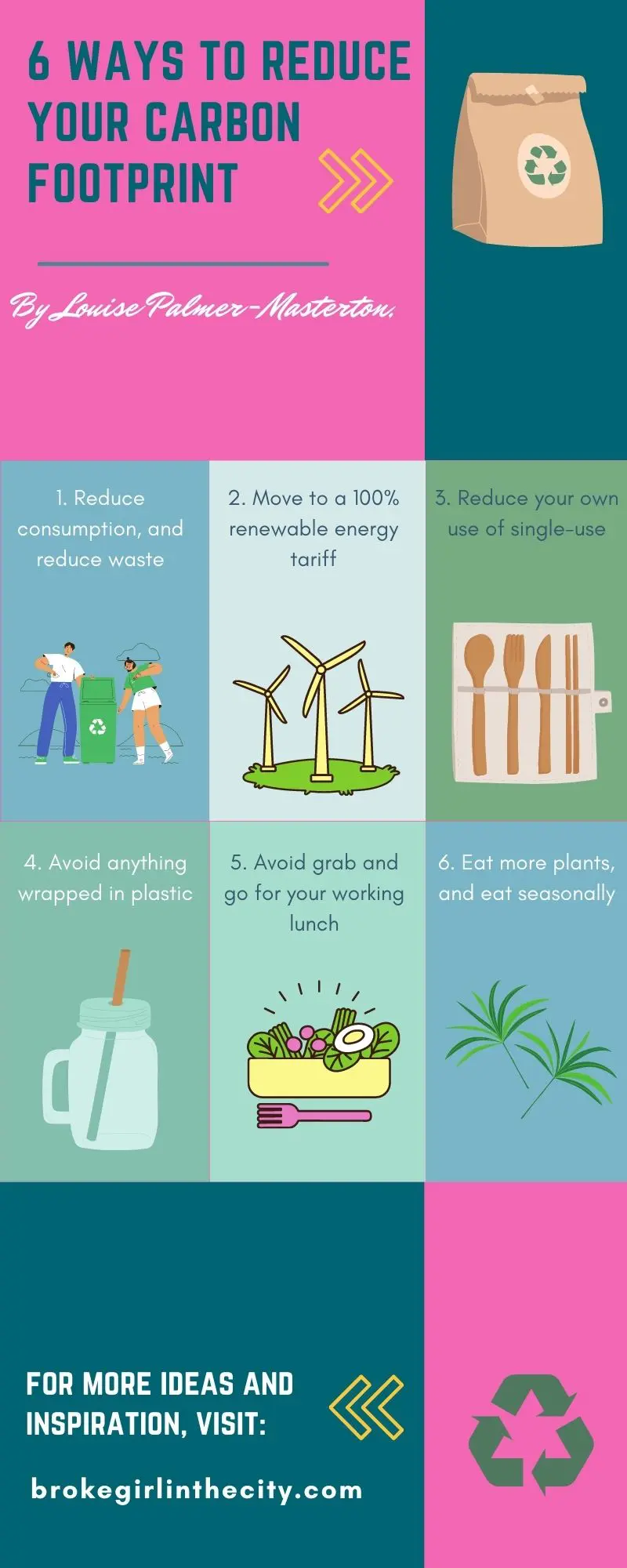 6 WAYS TO REDUCE YOUR CARBON FOOTPRINT

By Louise Palmer-Masterton.

1. Reduce consumption, and reduce waste

2. Move to a 100% renewable energy tariff

3. Reduce your own use of single-use

4. Avoid anything wrapped in plastic

5. Avoid grab and go for your working lunch

6. Eat more plants, and eat seasonally

FOR MORE IDEAS AND INSPIRATION, VISIT:

brokegirlinthecity.com